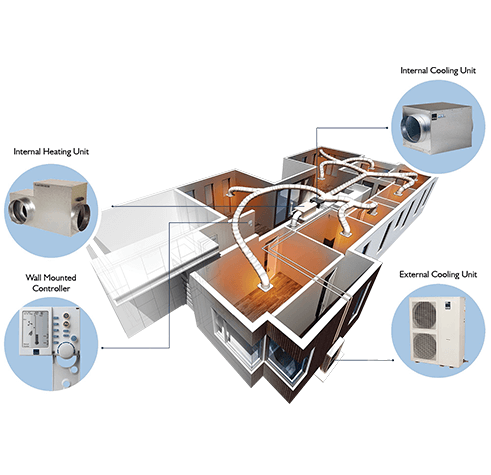 Internal Cooling Unit

Internal Heating Unit

Wall Mounted Controller

External Cooling Unit